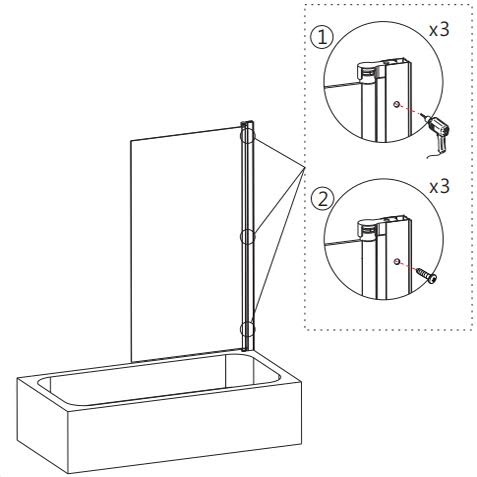 1
x3

2
x3