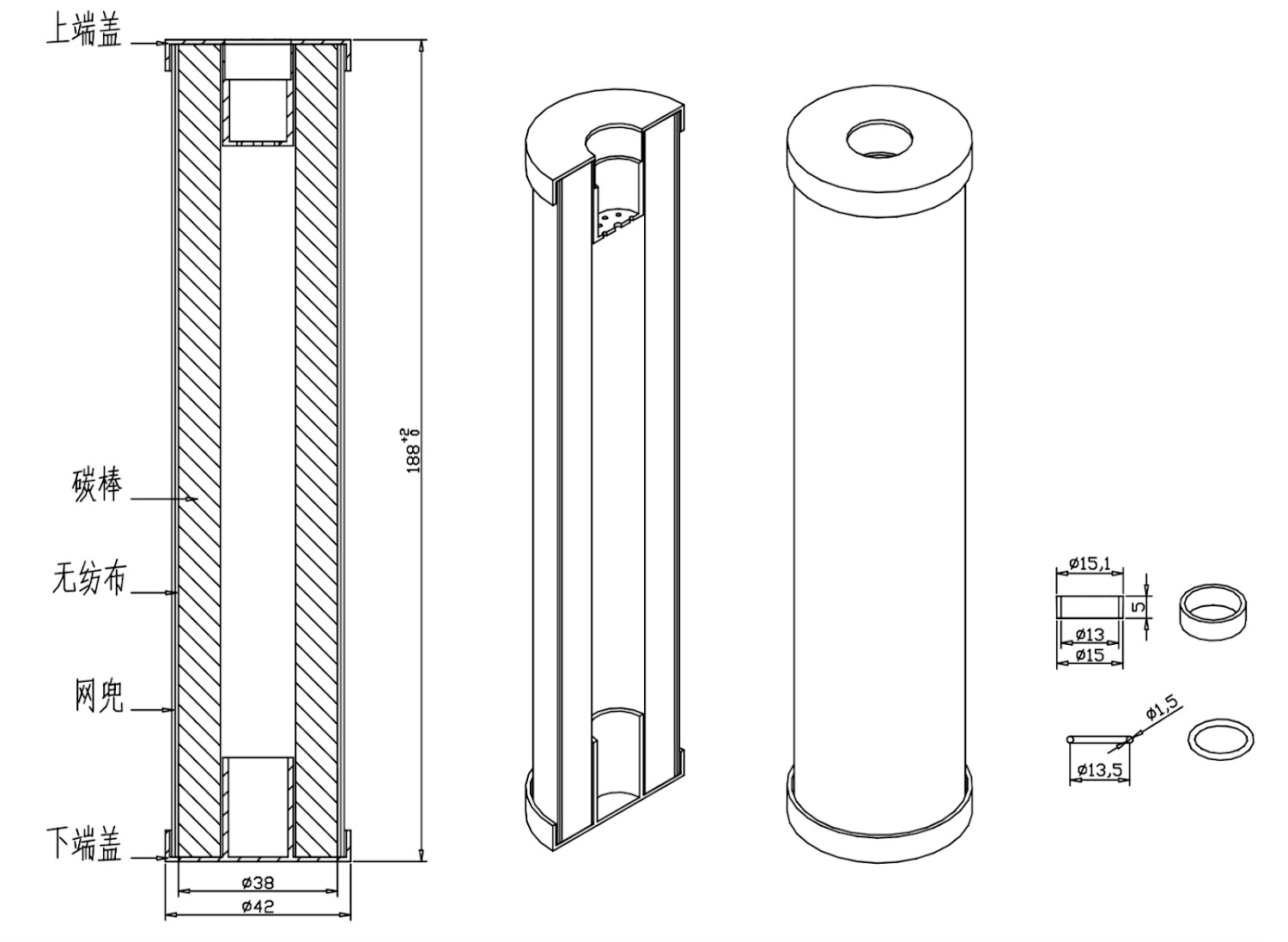 上端盖

碳棒

无纺布

网兜

下端盖

$188^{+2}_{0}$

ø38

ø42

ø15,1

5

ø13

ø15

ø1,5

ø13,5