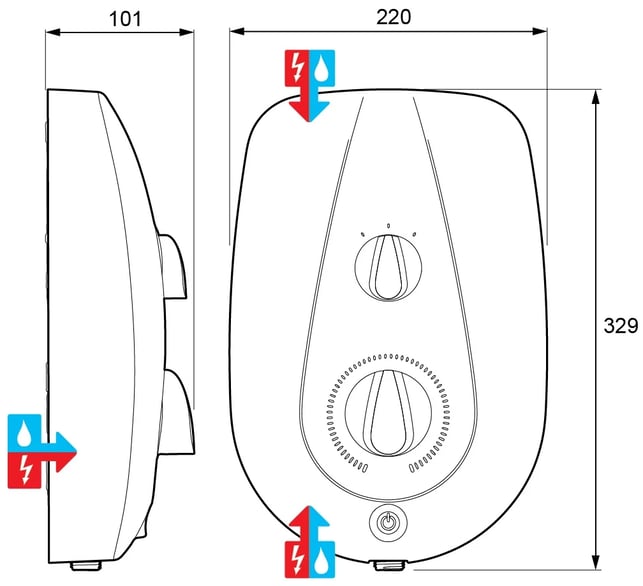 101
220
329