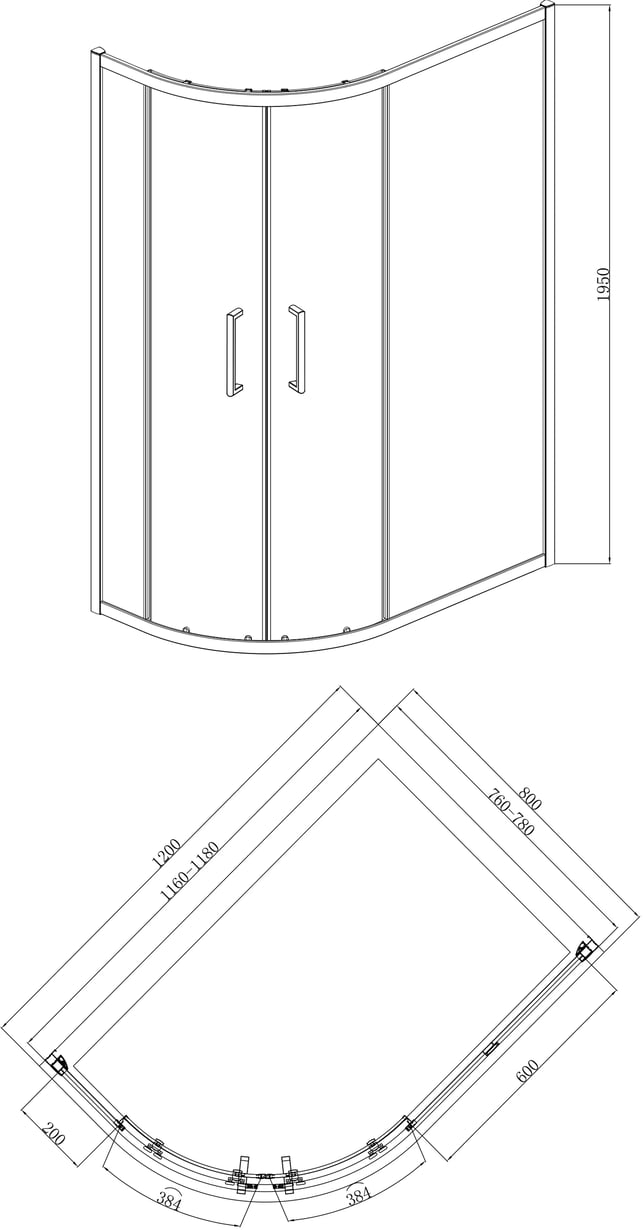 1950

1200
1160-1180
800
760-780
600
200
384
384