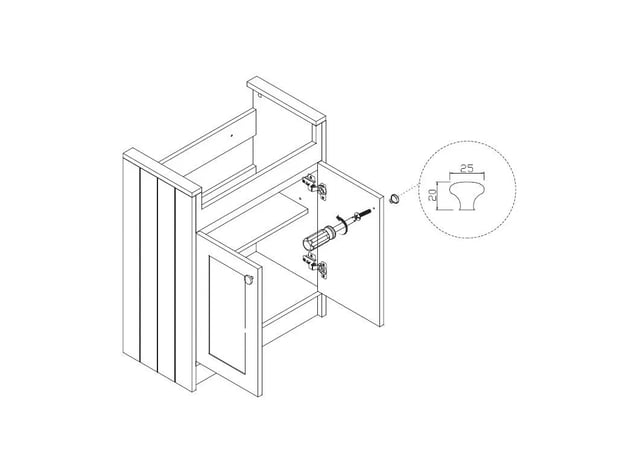 25
20