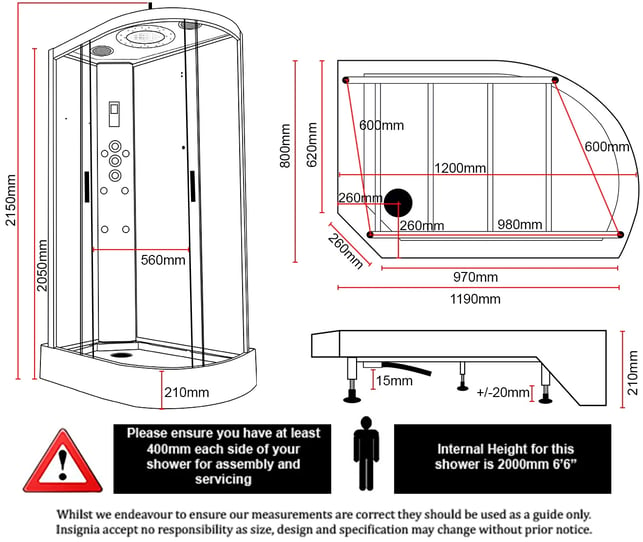 2150mm

2050mm

560mm

210mm

800mm

620mm

600mm

600mm

1200mm

260mm

260mm

980mm

260mm

970mm

1190mm

15mm

+/-20mm

210mm

!

Please ensure you have at least 400mm each side of your shower for assembly and servicing

Internal Height for this shower is 2000mm 6'6"

Whilst we endeavour to ensure our measurements are correct they should be used as a guide only. Insignia accept no responsibility as size, design and specification may change without prior notice.