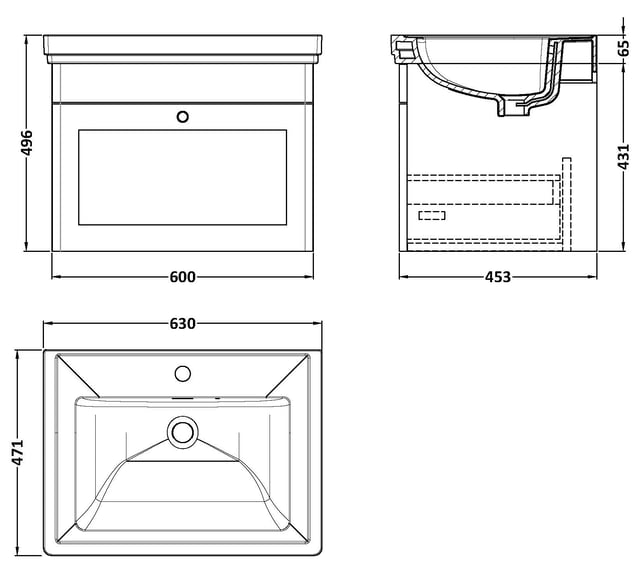 496
600
65
431
453
630
471