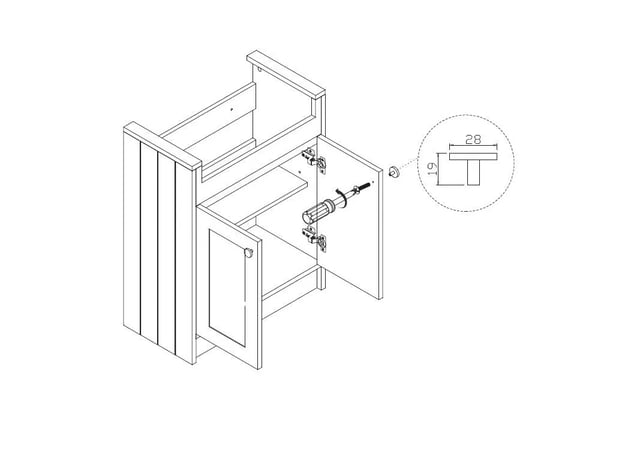 28
19