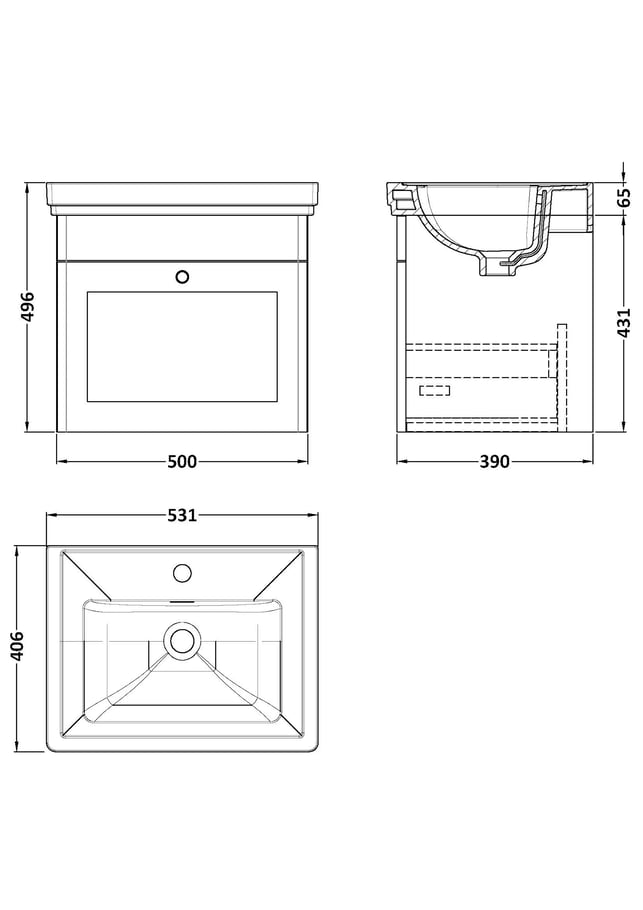 496
500
65
431
390
531
406