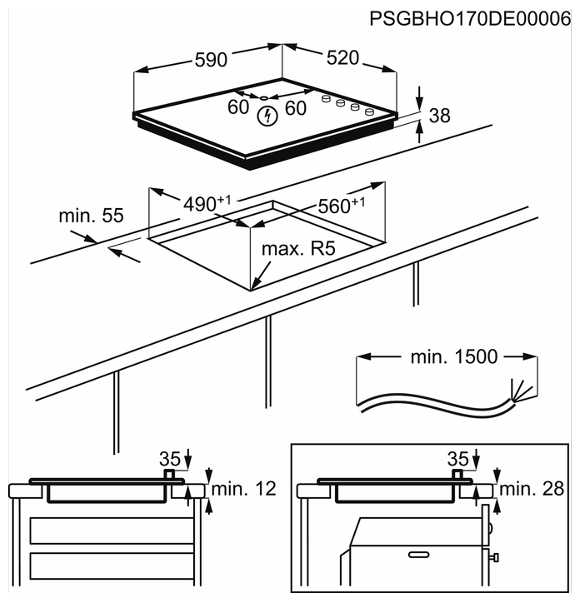 PSGBHO170DE00006

590
520
60
60
38

$490^{+1}$
$560^{+1}$
min. 55
max. R5

min. 1500

35
min. 12

35
min. 28