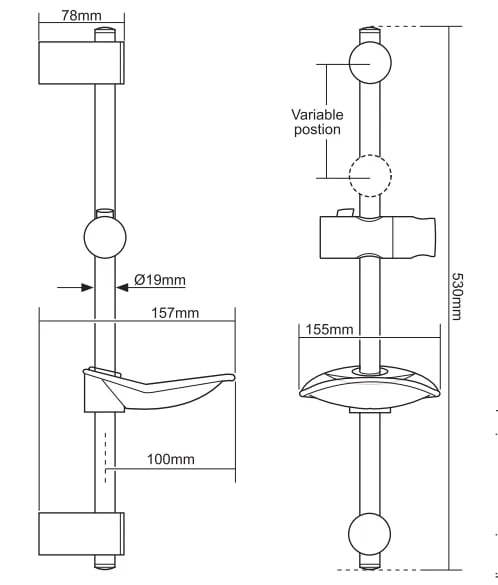 78mm

Ø19mm

157mm

100mm

Variable postion

155mm

530mm